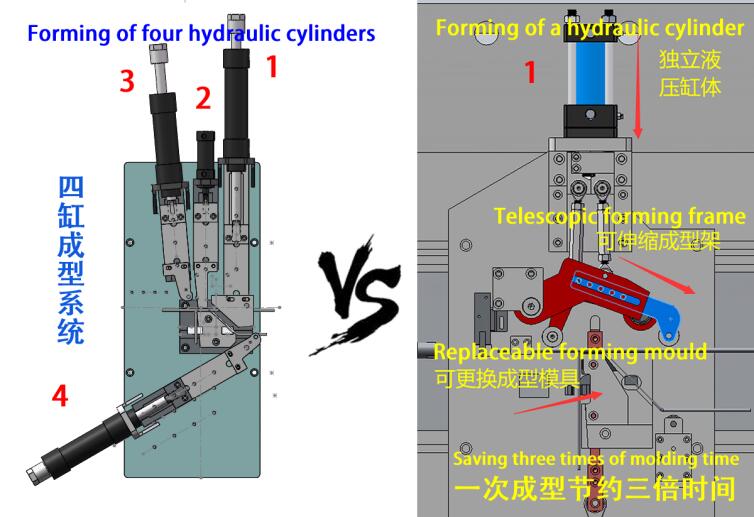 Forming of four hydraulic cylinders

3

2

1

四缸成型系统

4

VS

Forming of a hydraulic cylinder

1

独立液压缸体

Telescopic forming frame
可伸缩成型架

Replaceable forming mould
可更换成型模具

Saving three times of molding time
一次成型节约三倍时间