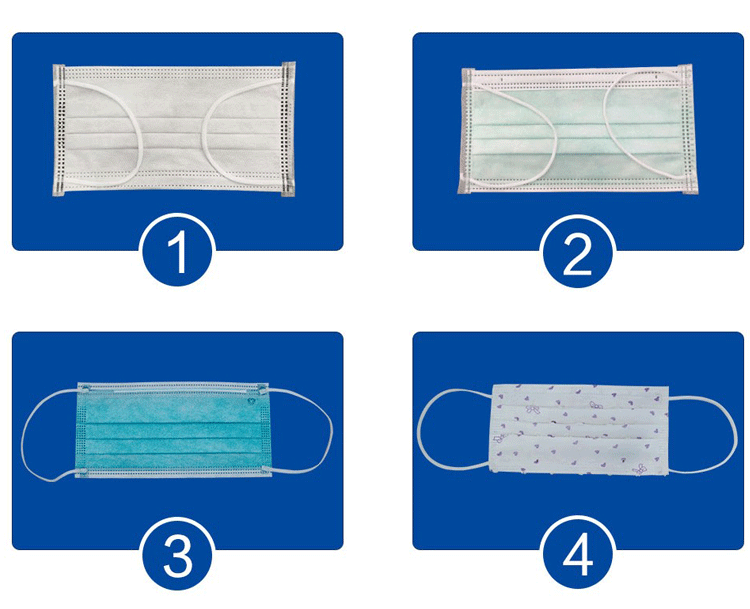 1

2

3

4