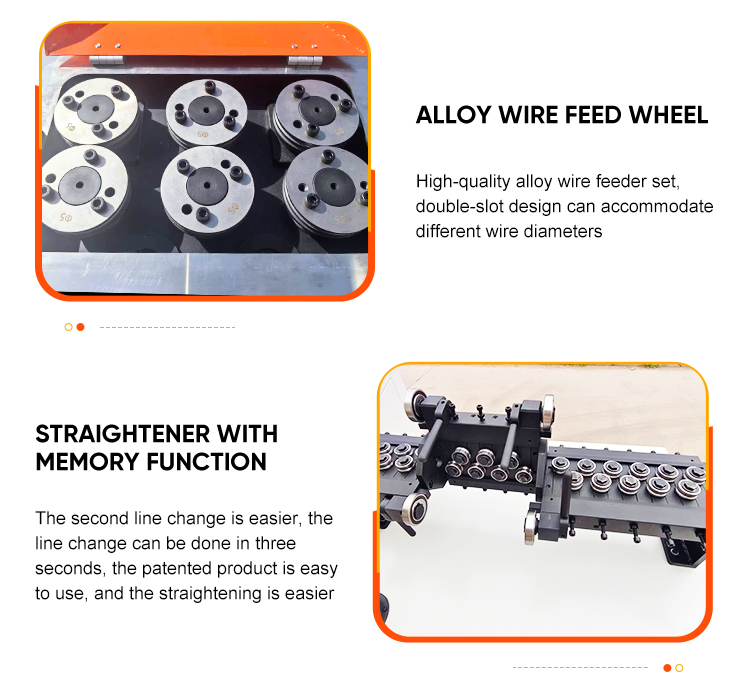 ALLOY WIRE FEED WHEEL

High-quality alloy wire feeder set, double-slot design can accommodate different wire diameters

STRAIGHTENER WITH MEMORY FUNCTION

The second line change is easier, the line change can be done in three seconds, the patented product is easy to use, and the straightening is easier