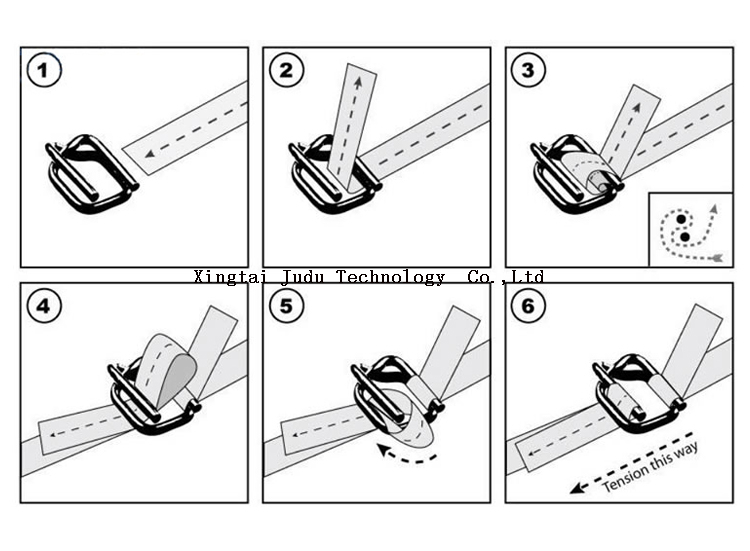 1

2

3

Xingtai Judu Technology Co.,Ltd

4

5

6

Tension this way