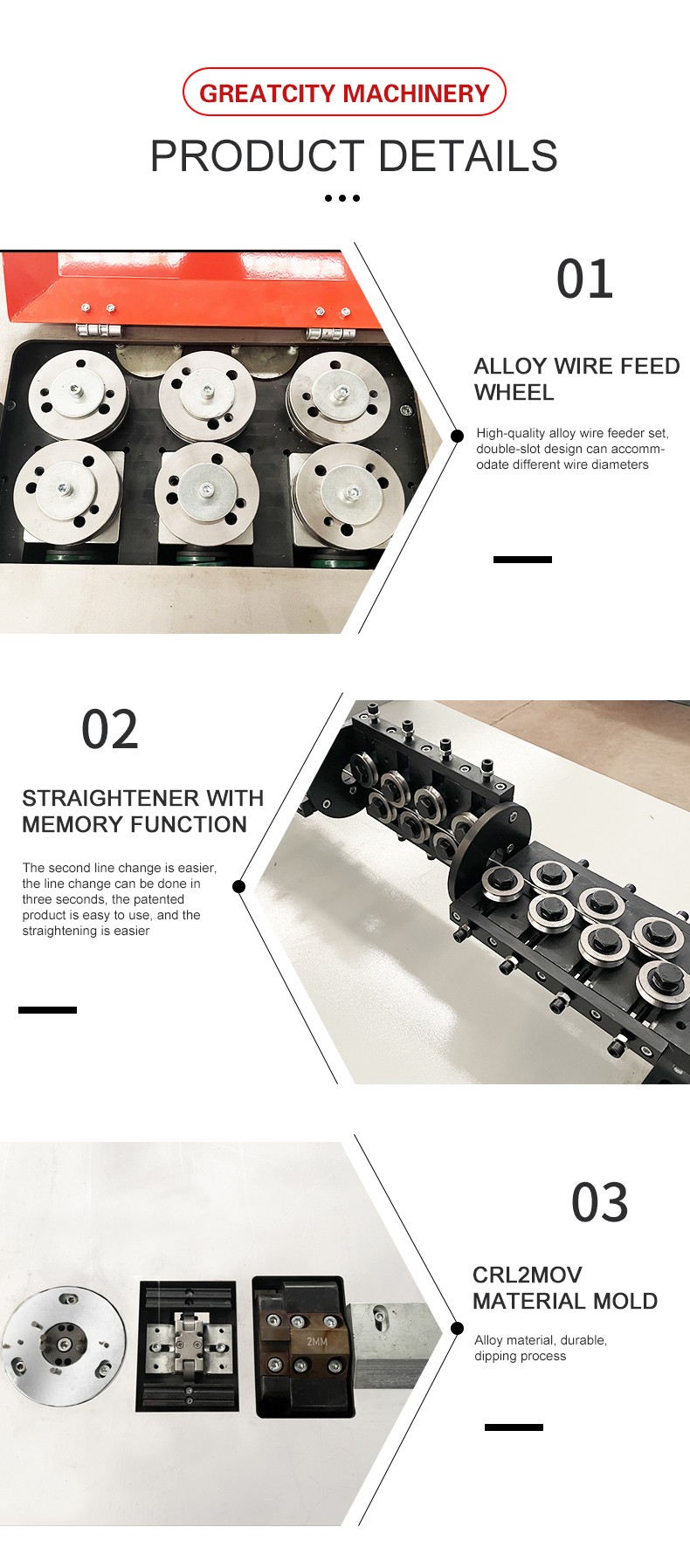 GREATCITY MACHINERY

PRODUCT DETAILS

01

ALLOY WIRE FEED WHEEL

High-quality alloy wire feeder set, double-slot design can accommodate different wire diameters

02

STRAIGHTENER WITH MEMORY FUNCTION

The second line change is easier, the line change can be done in three seconds, the patented product is easy to use, and the straightening is easier

03

CRL2MOV MATERIAL MOLD

Alloy material, durable, dipping process

2MM