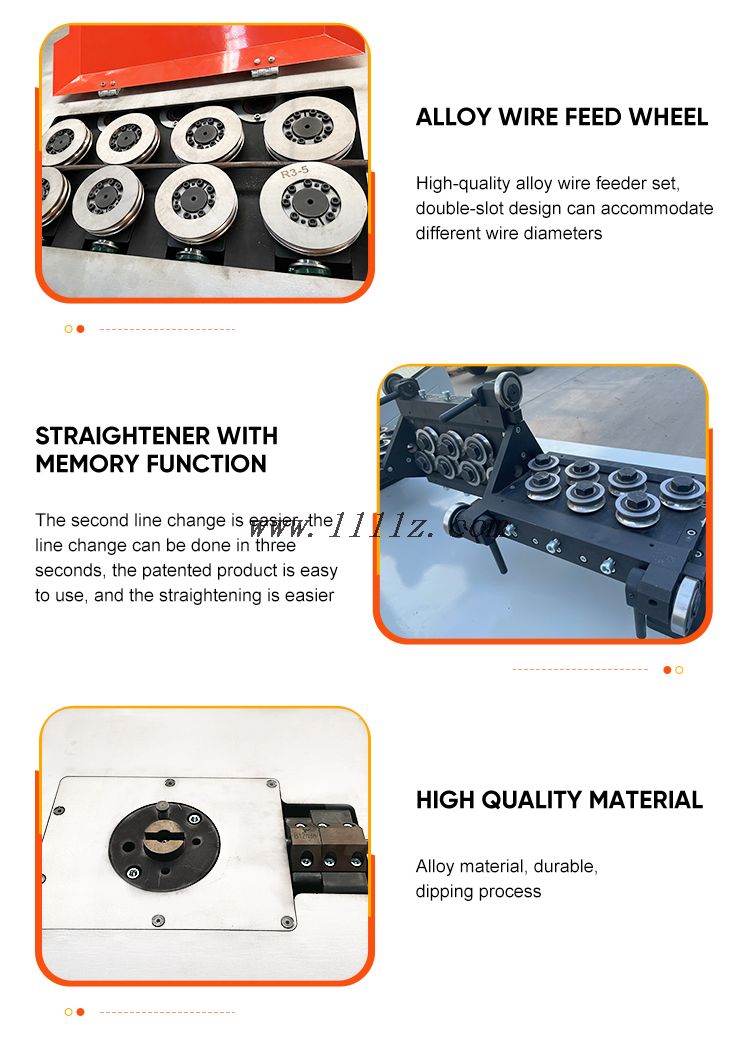 R3-5

ALLOY WIRE FEED WHEEL

High-quality alloy wire feeder set, double-slot design can accommodate different wire diameters

STRAIGHTENER WITH MEMORY FUNCTION

The second line change is easier, the line change can be done in three seconds, the patented product is easy to use, and the straightening is easier

www.1111z.com

HIGH QUALITY MATERIAL

Alloy material, durable, dipping process